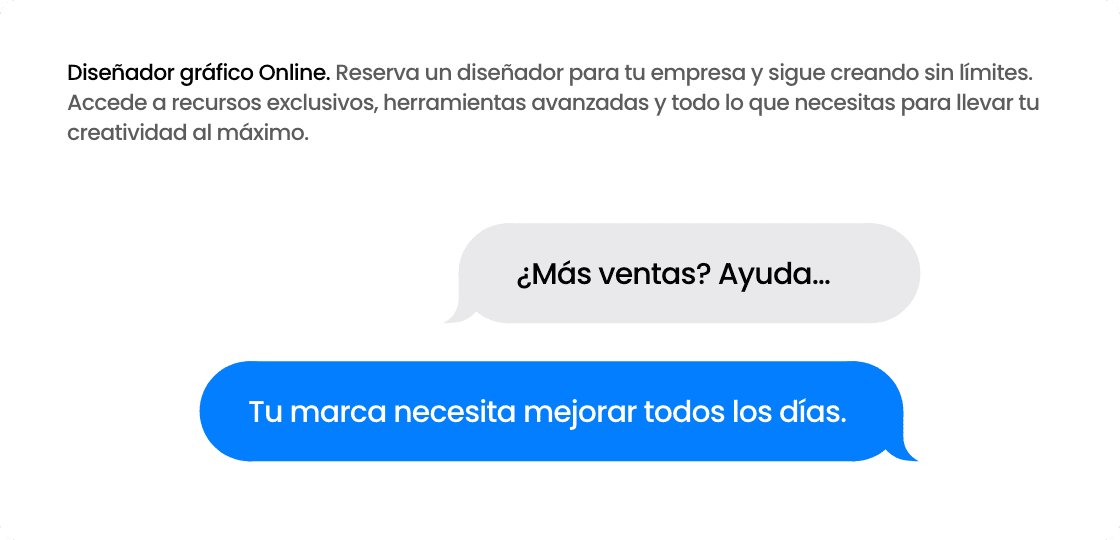 Diseñador gráfico Online. Reserva un diseñador para tu empresa y sigue creando sin límites. Accede a recursos exclusivos, herramientas avanzadas y todo lo que necesitas para llevar tu creatividad al máximo.

¿Más ventas? Ayuda...

Tu marca necesita mejorar todos los días.